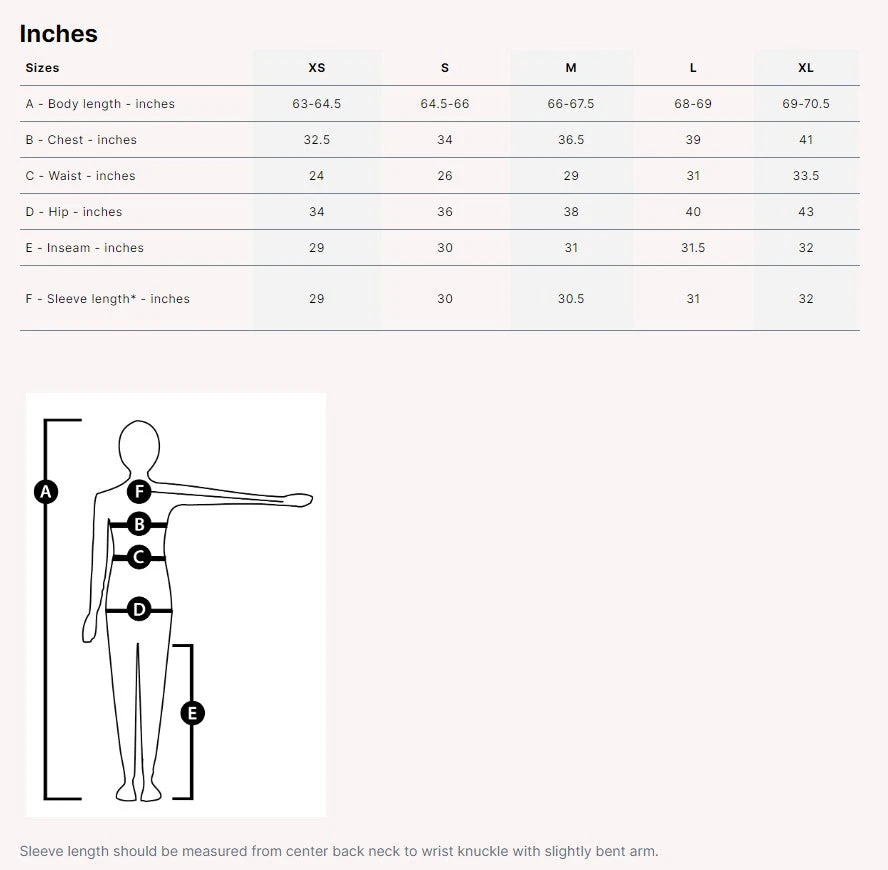 Inches

| Sizes | XS | S | M | L | XL |
|---|---|---|---|---|---|
| A - Body length - inches | 63-64.5 | 64.5-66 | 66-67.5 | 68-69 | 69-70.5 |
| B - Chest - inches | 32.5 | 34 | 36.5 | 39 | 41 |
| C - Waist - inches | 24 | 26 | 29 | 31 | 33.5 |
| D - Hip - inches | 34 | 36 | 38 | 40 | 43 |
| E - Inseam - inches | 29 | 30 | 31 | 31.5 | 32 |
| F - Sleeve length* - inches | 29 | 30 | 30.5 | 31 | 32 |

A
F
B
C
D
E

Sleeve length should be measured from center back neck to wrist knuckle with slightly bent arm.